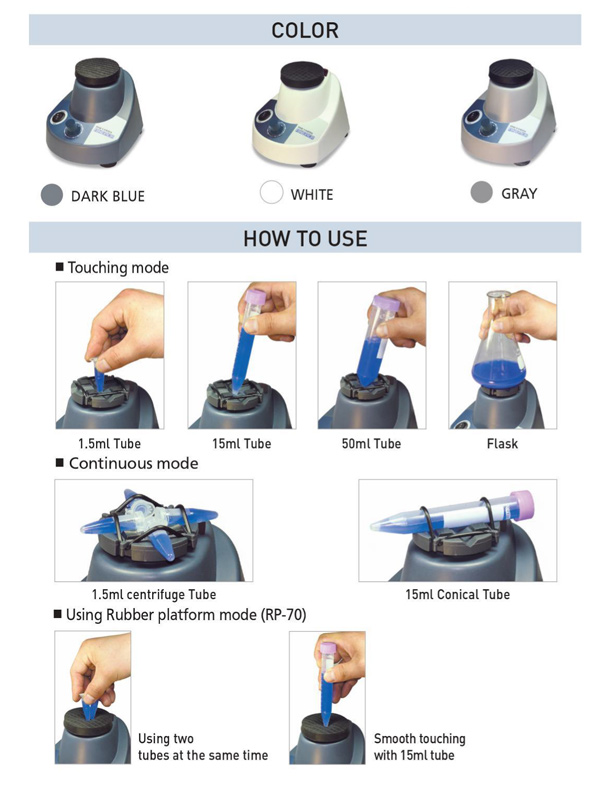 COLOR

DARK BLUE

WHITE

GRAY

HOW TO USE

■ Touching mode

1.5ml Tube

15ml Tube

50ml Tube

Flask

■ Continuous mode

1.5ml centrifuge Tube

15ml Conical Tube

■ Using Rubber platform mode (RP-70)

Using two tubes at the same time

Smooth touching with 15ml tube